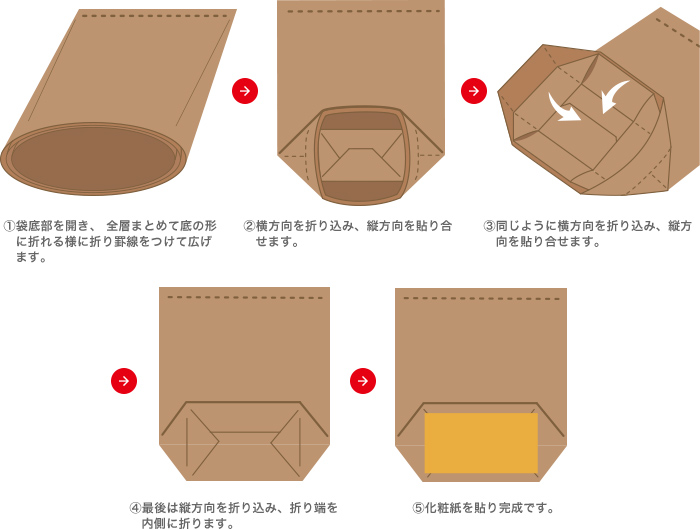 ①袋底部を開き、 全層まとめて底の形に折れる様に折り罫線をつけて広げます。

②横方向を折り込み、縦方向を貼り合せます。

③同じように横方向を折り込み、縦方向を貼り合せます。

④最後は縦方向を折り込み、折り端を内側に折ります。

⑤化粧紙を貼り完成です。